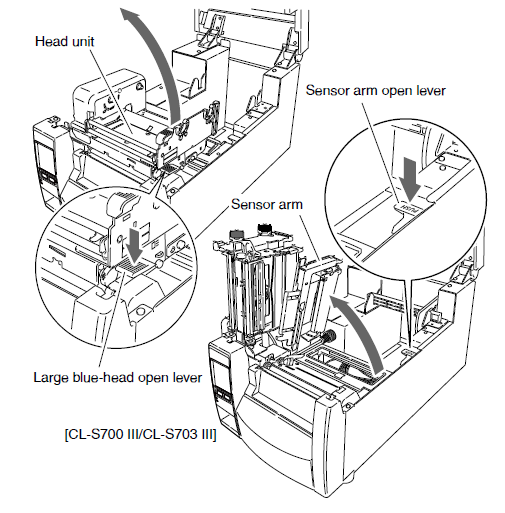 Head unit

Sensor arm open lever

Sensor arm

Large blue-head open lever

[CL-S700 III/CL-S703 III]